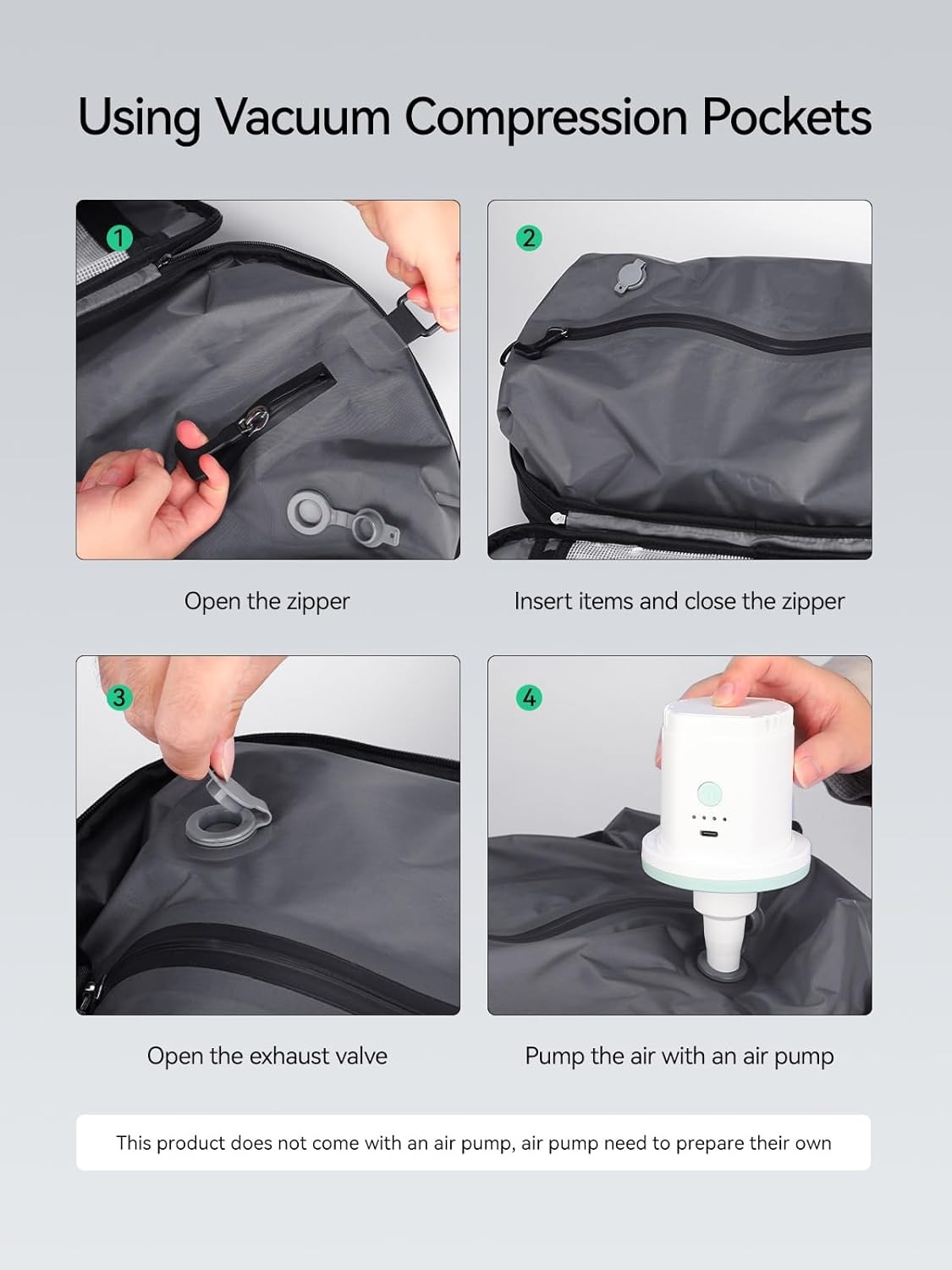 Using Vacuum Compression Pockets

1

Open the zipper

2

Insert items and close the zipper

3

Open the exhaust valve

4

Pump the air with an air pump

This product does not come with an air pump, air pump need to prepare their own