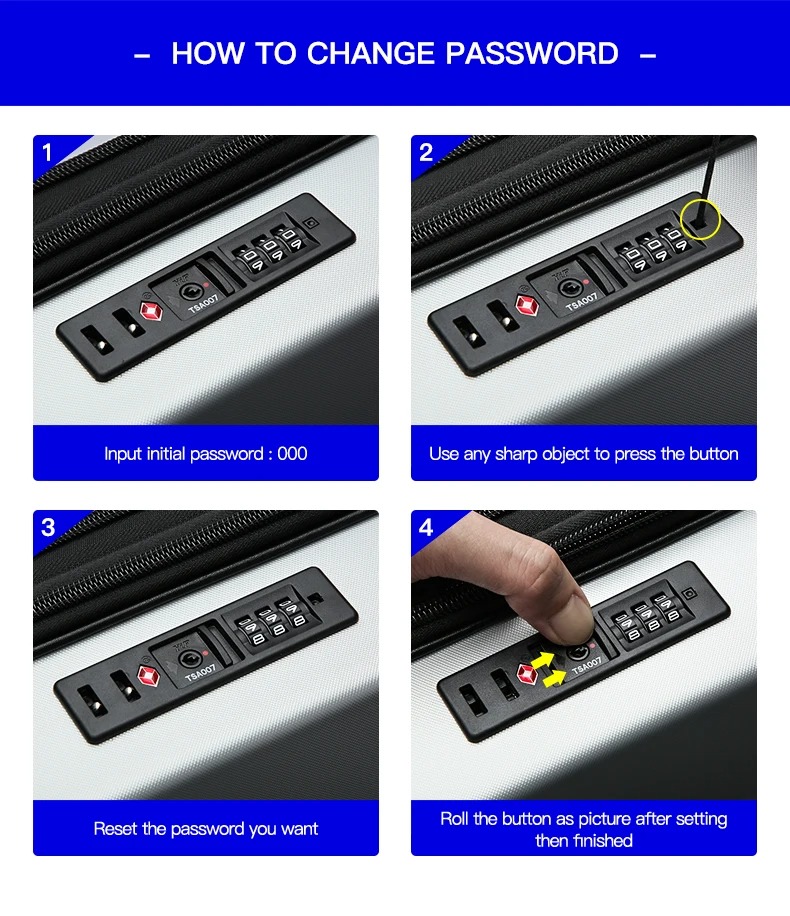 – HOW TO CHANGE PASSWORD –

1

TSA007

Input initial password : 000

2

TSA007

Use any sharp object to press the button

3

TSA007

Reset the password you want

4

TSA007

Roll the button as picture after setting then finished